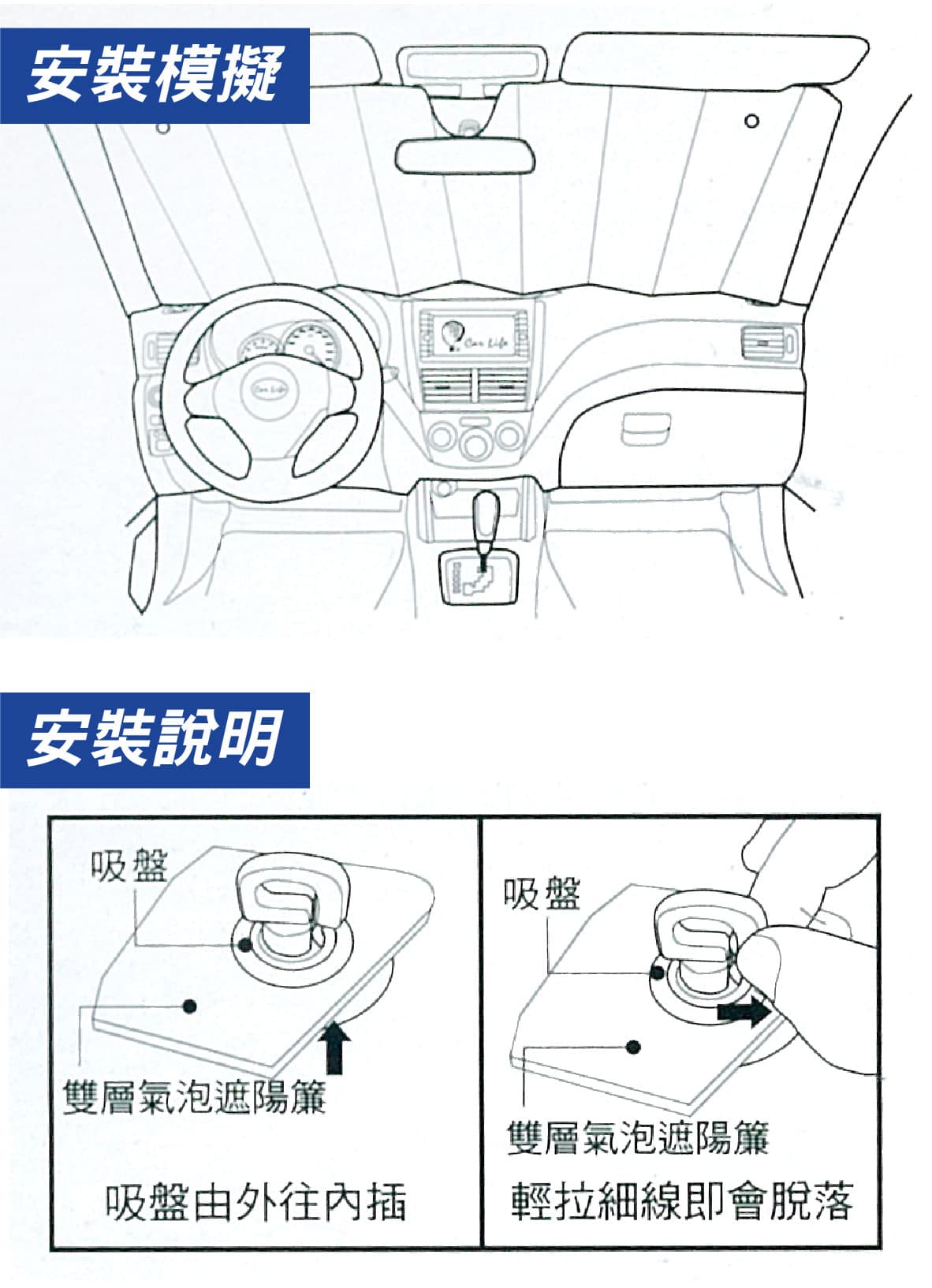 安裝模擬

Car Life

Car Life

安裝說明

吸盤

雙層氣泡遮陽簾

吸盤由外往內插

吸盤

雙層氣泡遮陽簾

輕拉細線即會脫落